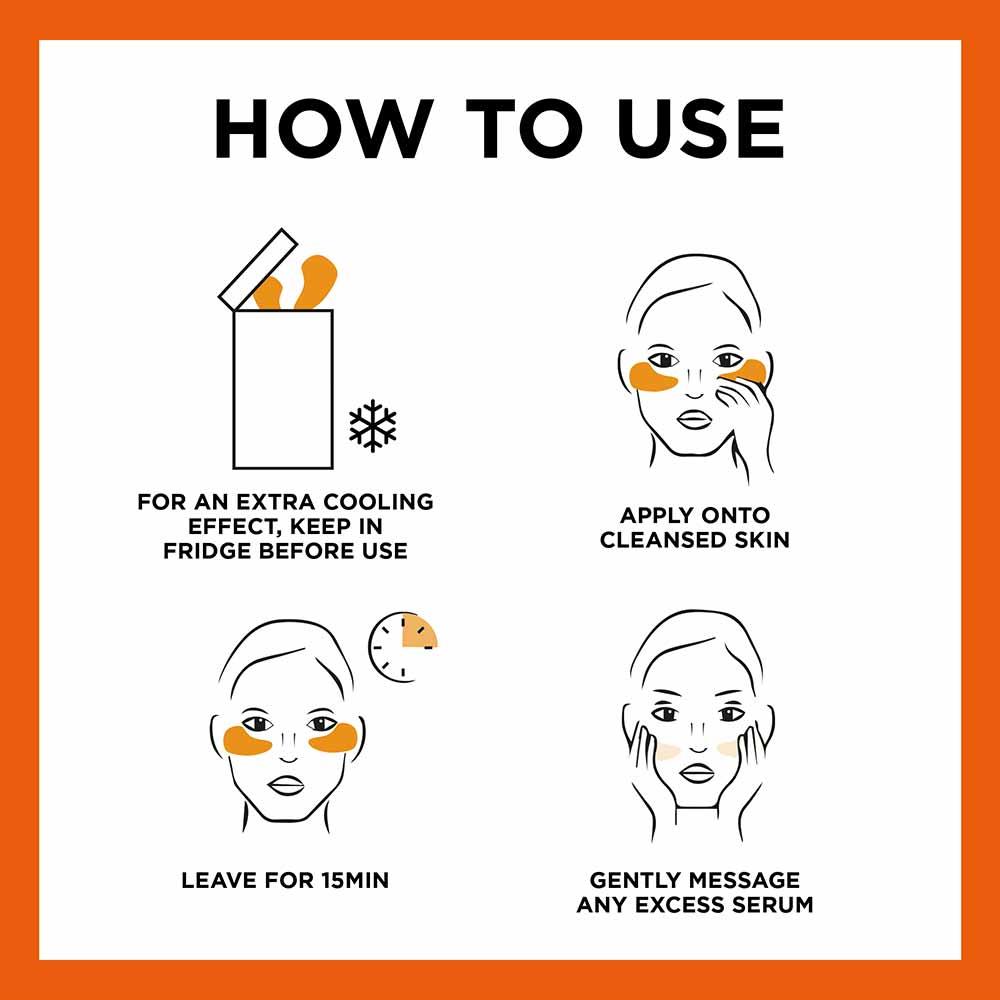 HOW TO USE

FOR AN EXTRA COOLING EFFECT, KEEP IN FRIDGE BEFORE USE

APPLY ONTO CLEANSED SKIN

LEAVE FOR 15MIN

GENTLY MESSAGE ANY EXCESS SERUM