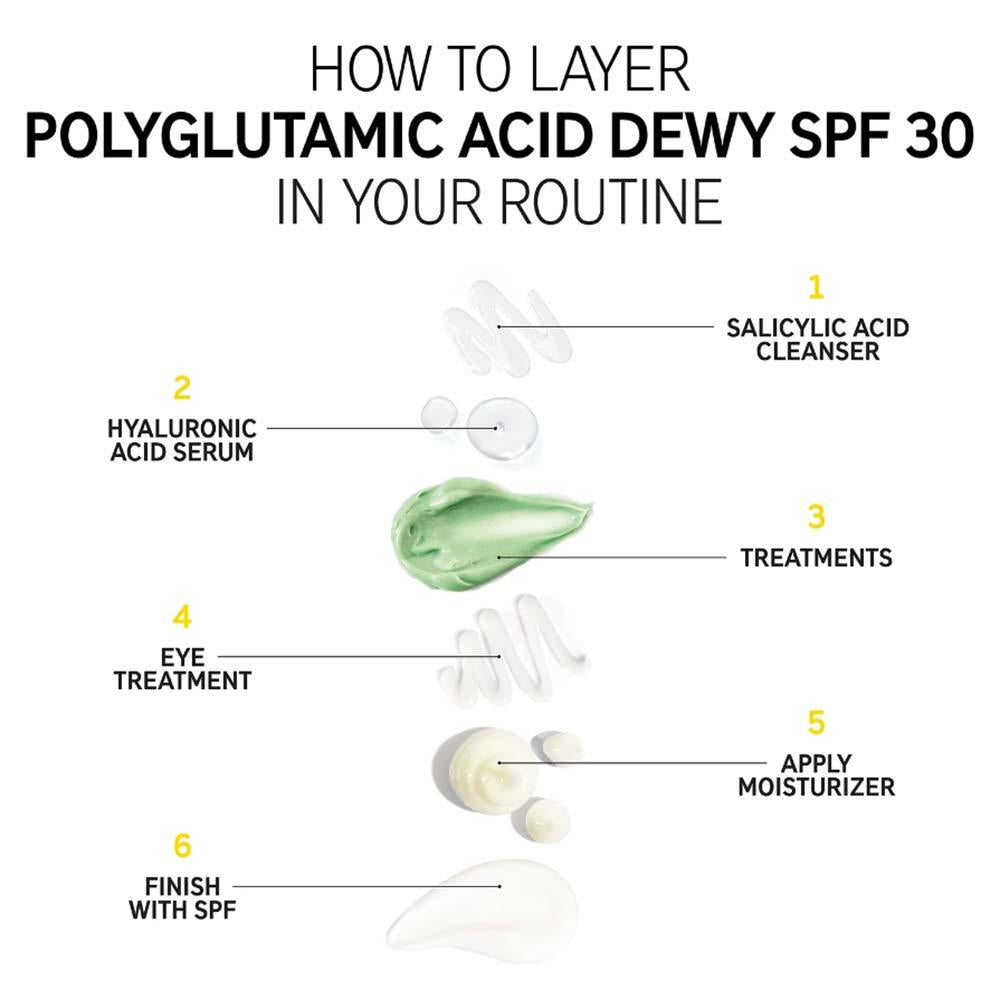 HOW TO LAYER
POLYGLUTAMIC ACID DEWY SPF 30
IN YOUR ROUTINE

1
SALICYLIC ACID CLEANSER

2
HYALURONIC ACID SERUM

3
TREATMENTS

4
EYE TREATMENT

5
APPLY MOISTURIZER

6
FINISH WITH SPF