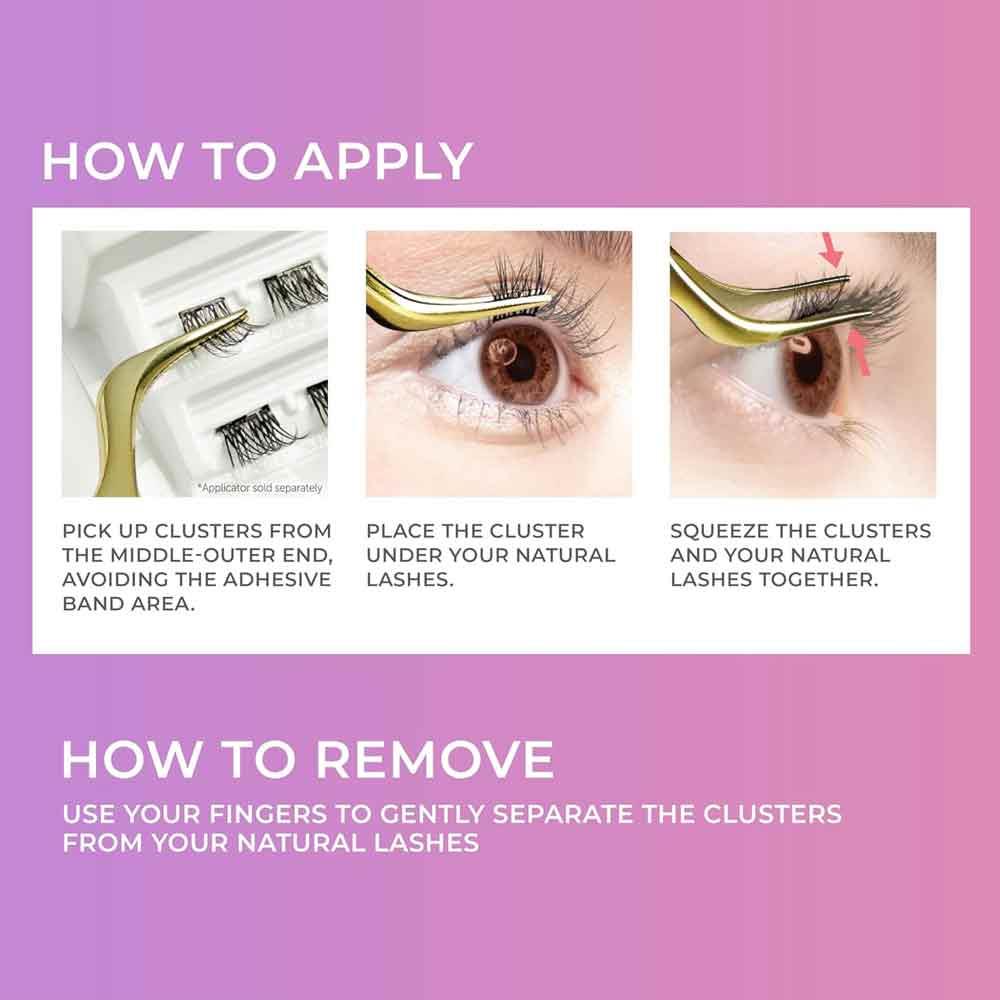 HOW TO APPLY

*Applicator sold separately

PICK UP CLUSTERS FROM THE MIDDLE-OUTER END, AVOIDING THE ADHESIVE BAND AREA.

PLACE THE CLUSTER UNDER YOUR NATURAL LASHES.

SQUEEZE THE CLUSTERS AND YOUR NATURAL LASHES TOGETHER.

HOW TO REMOVE

USE YOUR FINGERS TO GENTLY SEPARATE THE CLUSTERS FROM YOUR NATURAL LASHES