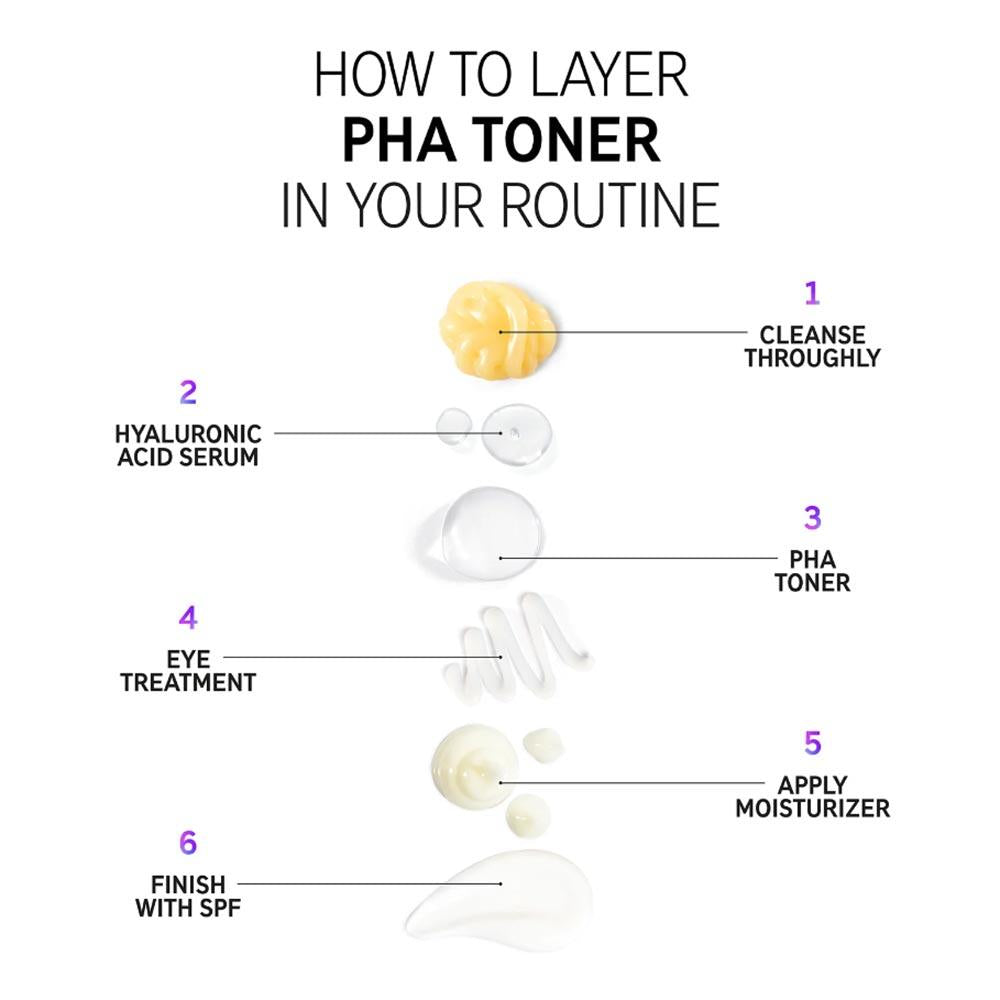 HOW TO LAYER
PHA TONER
IN YOUR ROUTINE

1
CLEANSE THROUGHLY

2
HYALURONIC ACID SERUM

3
PHA TONER

4
EYE TREATMENT

5
APPLY MOISTURIZER

6
FINISH WITH SPF