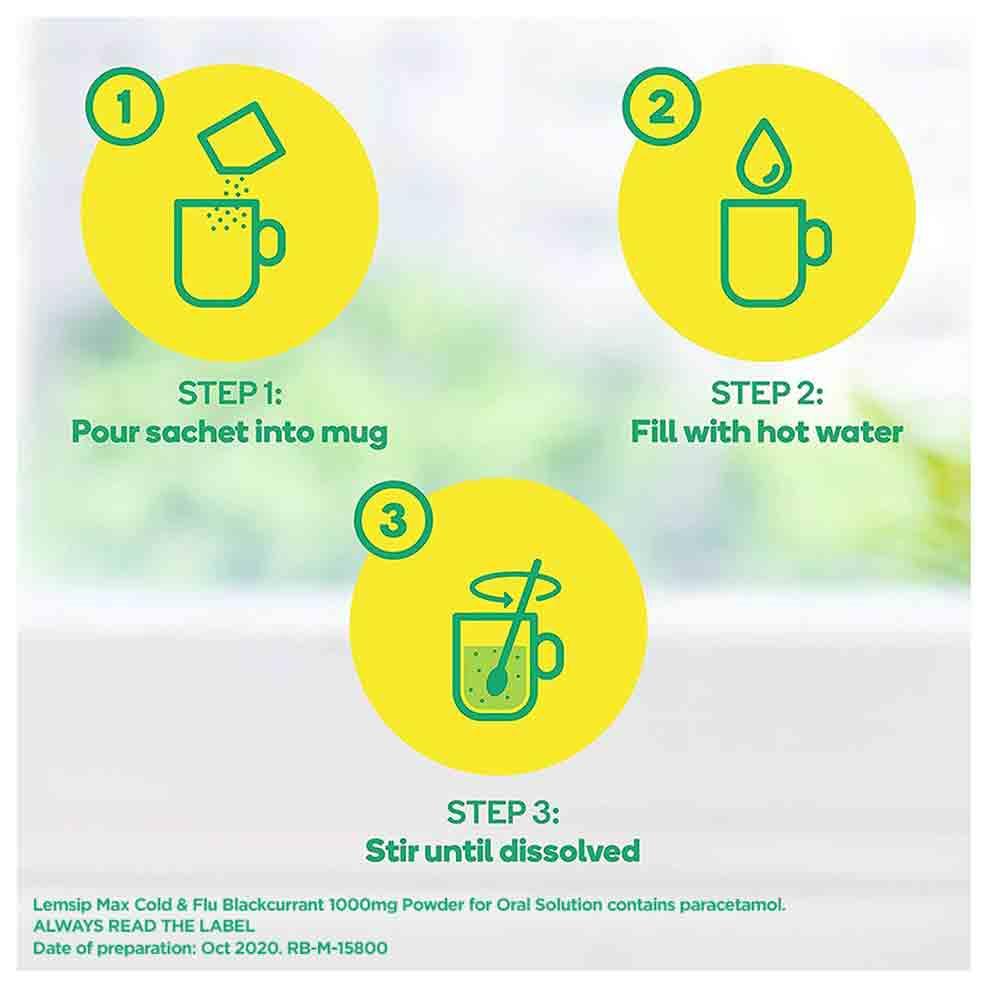 1

STEP 1:
Pour sachet into mug

2

STEP 2:
Fill with hot water

3

STEP 3:
Stir until dissolved

Lemsip Max Cold & Flu Blackcurrant 1000mg Powder for Oral Solution contains paracetamol.
ALWAYS READ THE LABEL
Date of preparation: Oct 2020. RB-M-15800