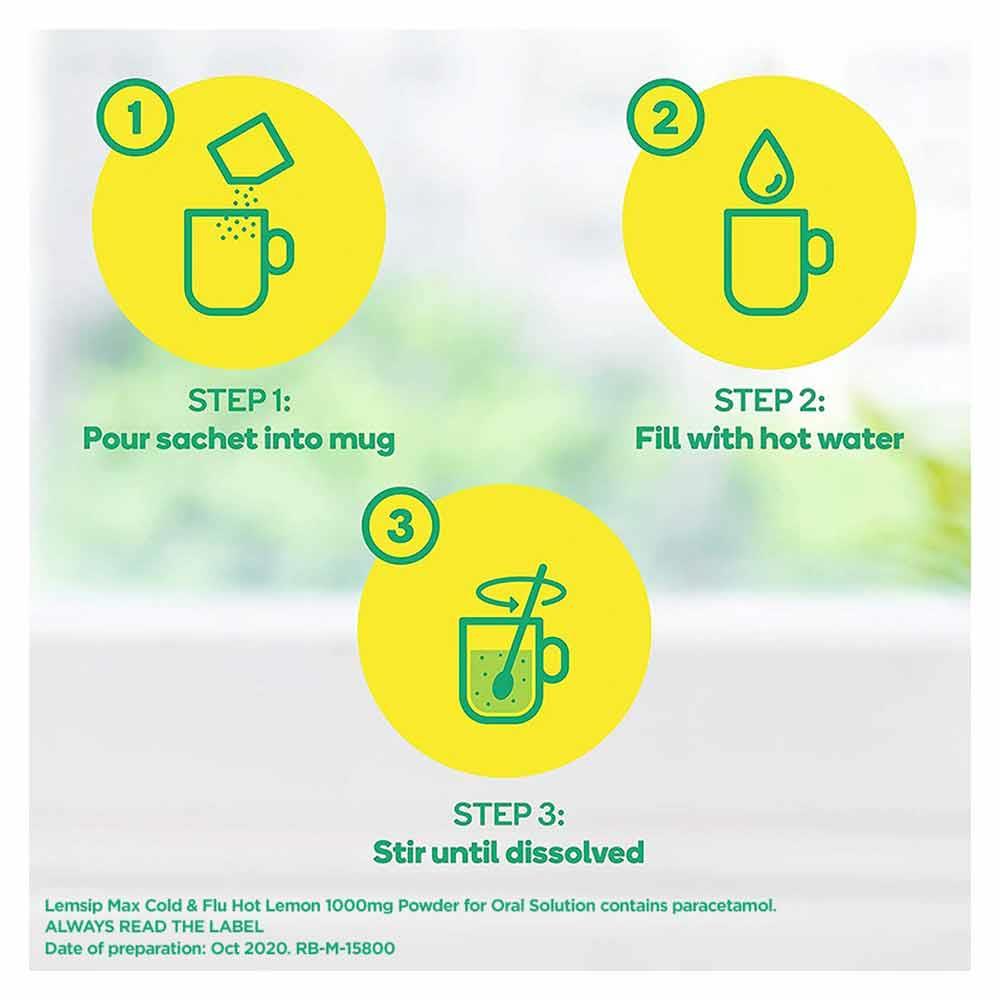 1

STEP 1:
Pour sachet into mug

2

STEP 2:
Fill with hot water

3

STEP 3:
Stir until dissolved

Lemsip Max Cold & Flu Hot Lemon 1000mg Powder for Oral Solution contains paracetamol.
ALWAYS READ THE LABEL
Date of preparation: Oct 2020. RB-M-15800