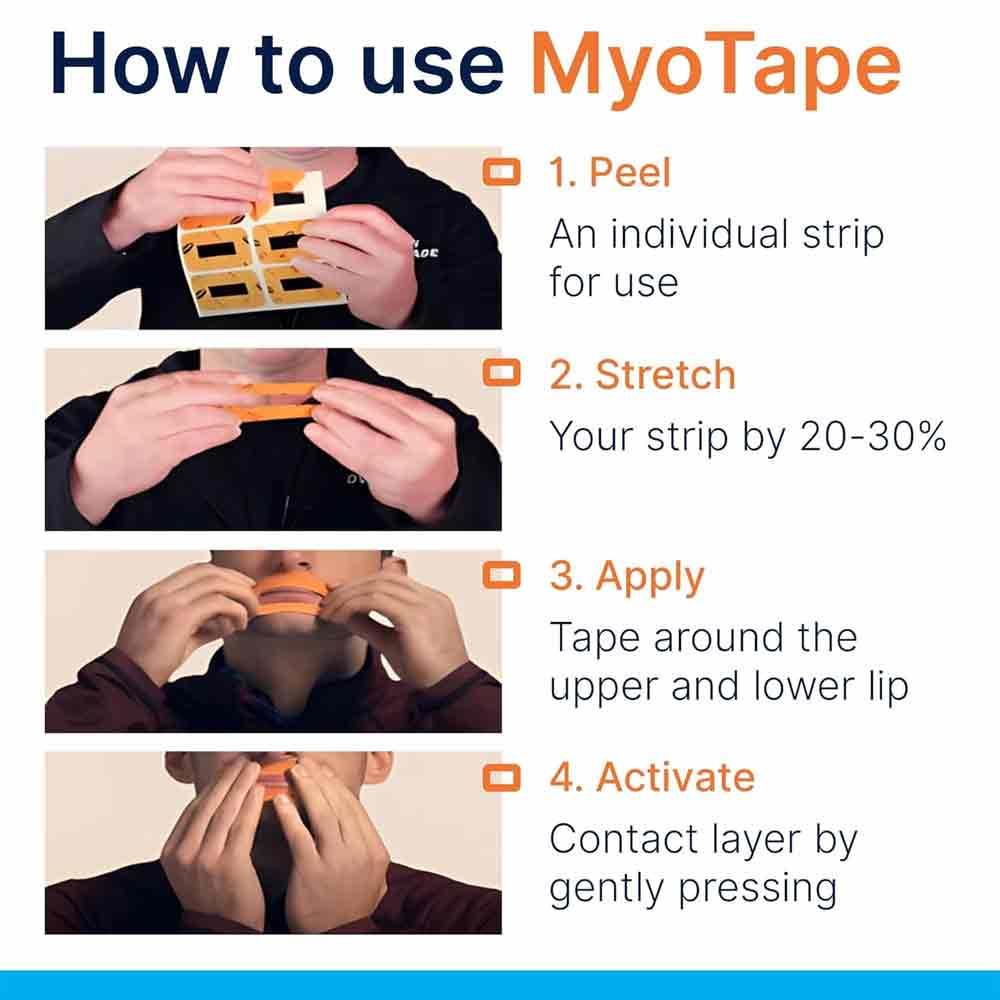 How to use MyoTape

1. Peel
An individual strip for use

2. Stretch
Your strip by 20-30%

3. Apply
Tape around the upper and lower lip

4. Activate
Contact layer by gently pressing