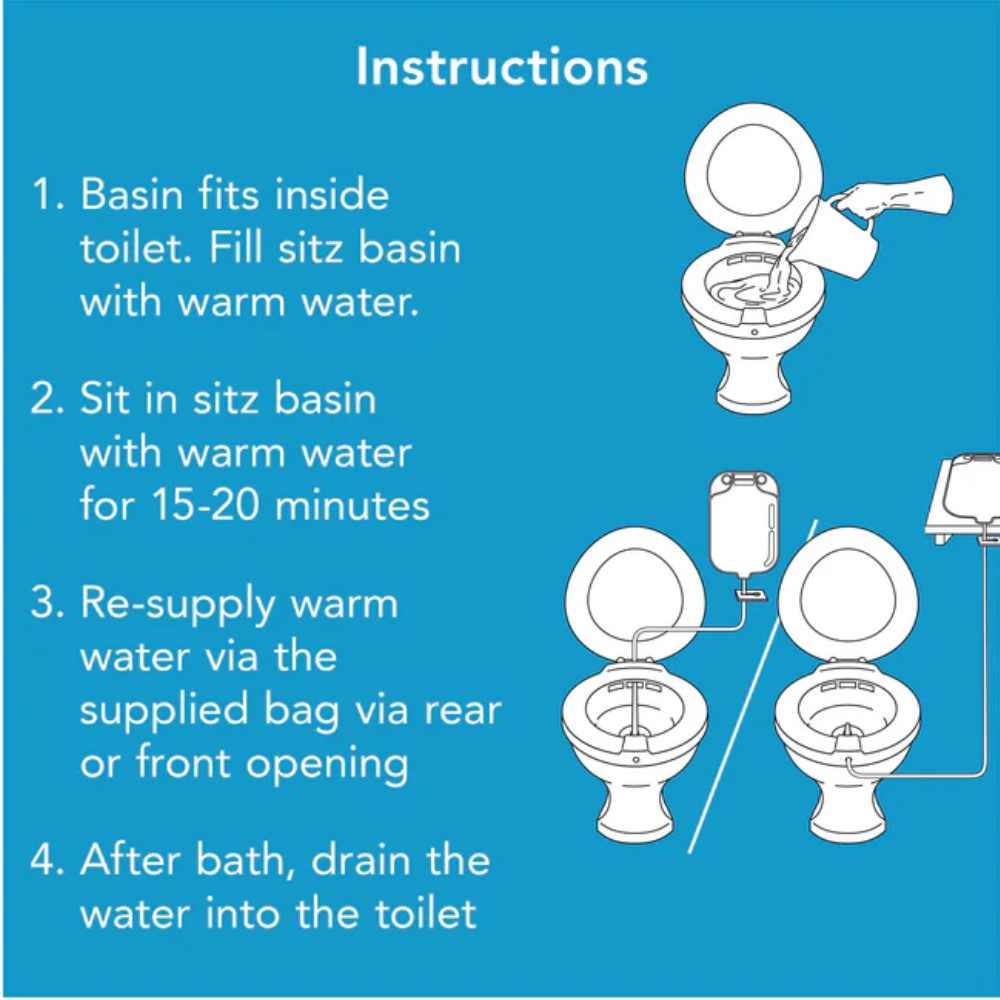 Instructions

1. Basin fits inside toilet. Fill sitz basin with warm water.

2. Sit in sitz basin with warm water for 15-20 minutes

3. Re-supply warm water via the supplied bag via rear or front opening

4. After bath, drain the water into the toilet