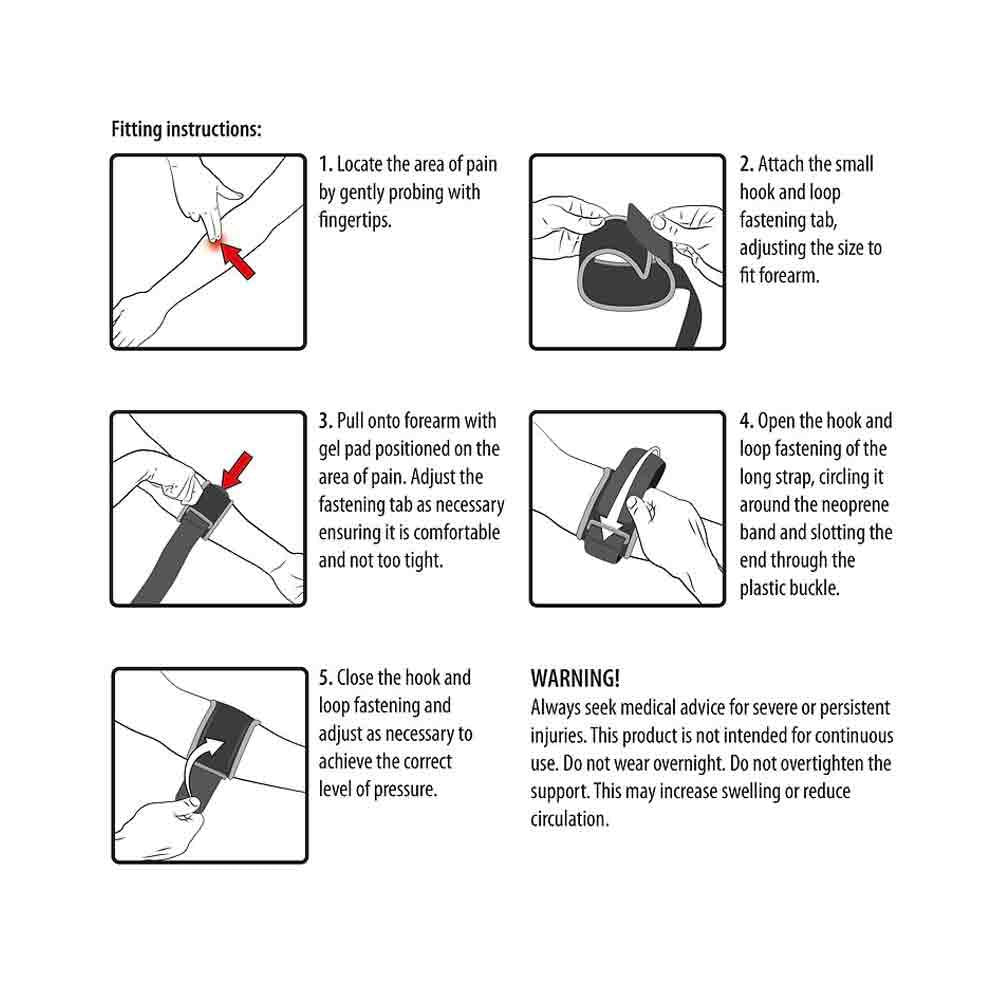 Fitting instructions:

1. Locate the area of pain by gently probing with fingertips.

2. Attach the small hook and loop fastening tab, adjusting the size to fit forearm.

3. Pull onto forearm with gel pad positioned on the area of pain. Adjust the fastening tab as necessary ensuring it is comfortable and not too tight.

4. Open the hook and loop fastening of the long strap, circling it around the neoprene band and slotting the end through the plastic buckle.

5. Close the hook and loop fastening and adjust as necessary to achieve the correct level of pressure.

WARNING!
Always seek medical advice for severe or persistent injuries. This product is not intended for continuous use. Do not wear overnight. Do not overtighten the support. This may increase swelling or reduce circulation.