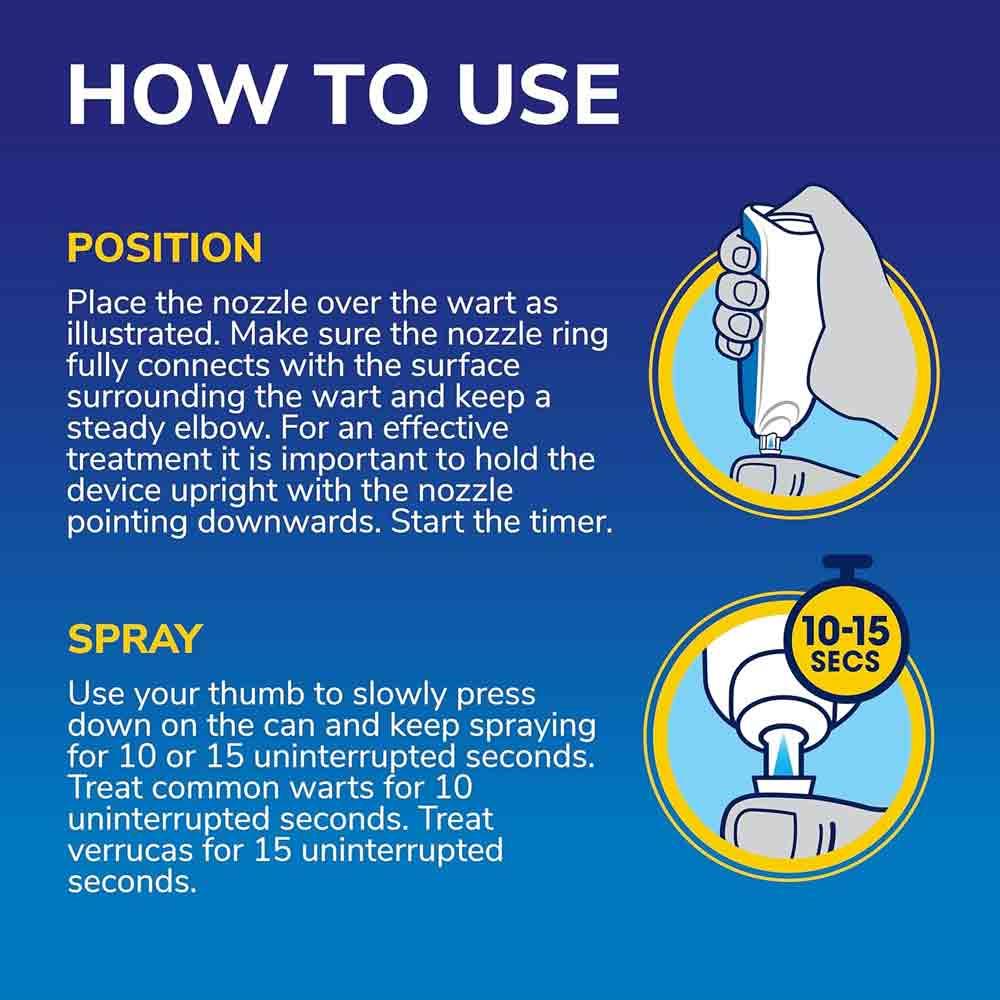 HOW TO USE

POSITION

Place the nozzle over the wart as illustrated. Make sure the nozzle ring fully connects with the surface surrounding the wart and keep a steady elbow. For an effective treatment it is important to hold the device upright with the nozzle pointing downwards. Start the timer.

SPRAY

Use your thumb to slowly press down on the can and keep spraying for 10 or 15 uninterrupted seconds. Treat common warts for 10 uninterrupted seconds. Treat verrucas for 15 uninterrupted seconds.

10-15 SECS