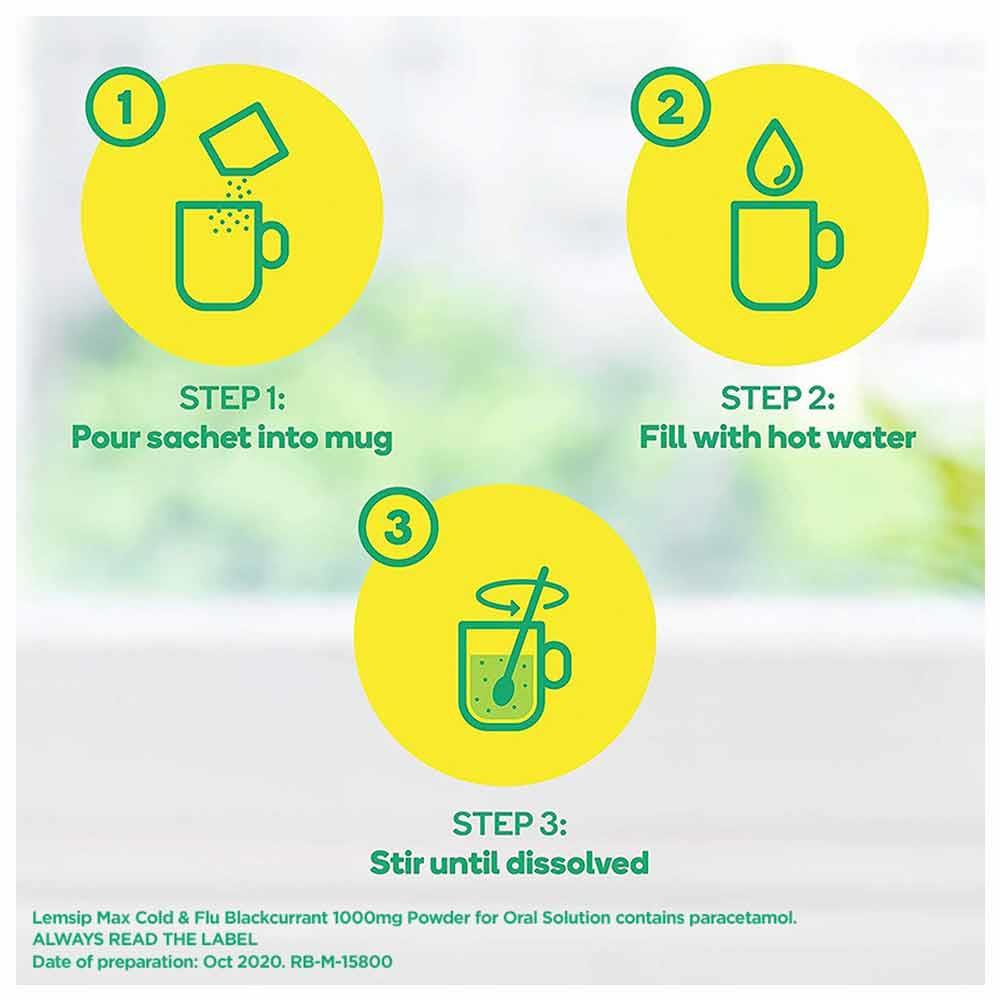 1

STEP 1:
Pour sachet into mug

2

STEP 2:
Fill with hot water

3

STEP 3:
Stir until dissolved

Lemsip Max Cold & Flu Blackcurrant 1000mg Powder for Oral Solution contains paracetamol.
ALWAYS READ THE LABEL
Date of preparation: Oct 2020. RB-M-15800