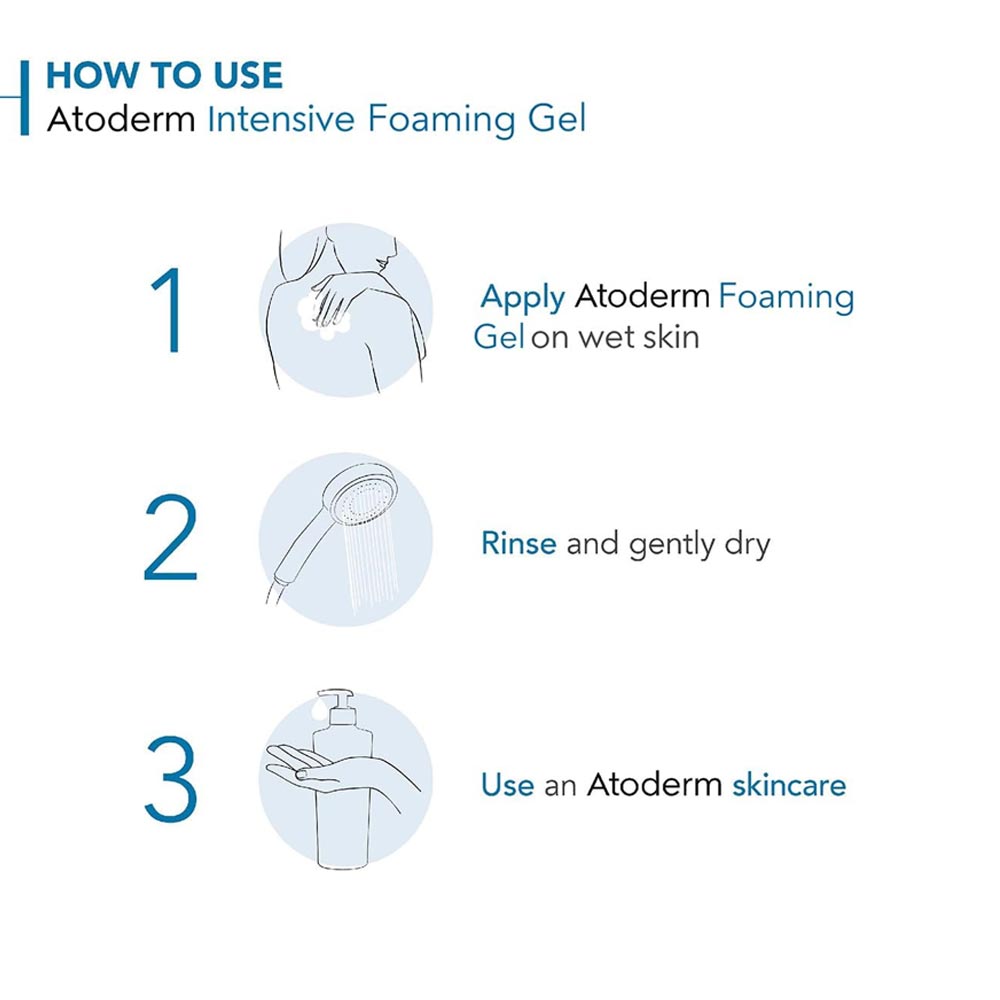 HOW TO USE
Atoderm Intensive Foaming Gel

1

Apply Atoderm Foaming Gel on wet skin

2

Rinse and gently dry

3

Use an Atoderm skincare