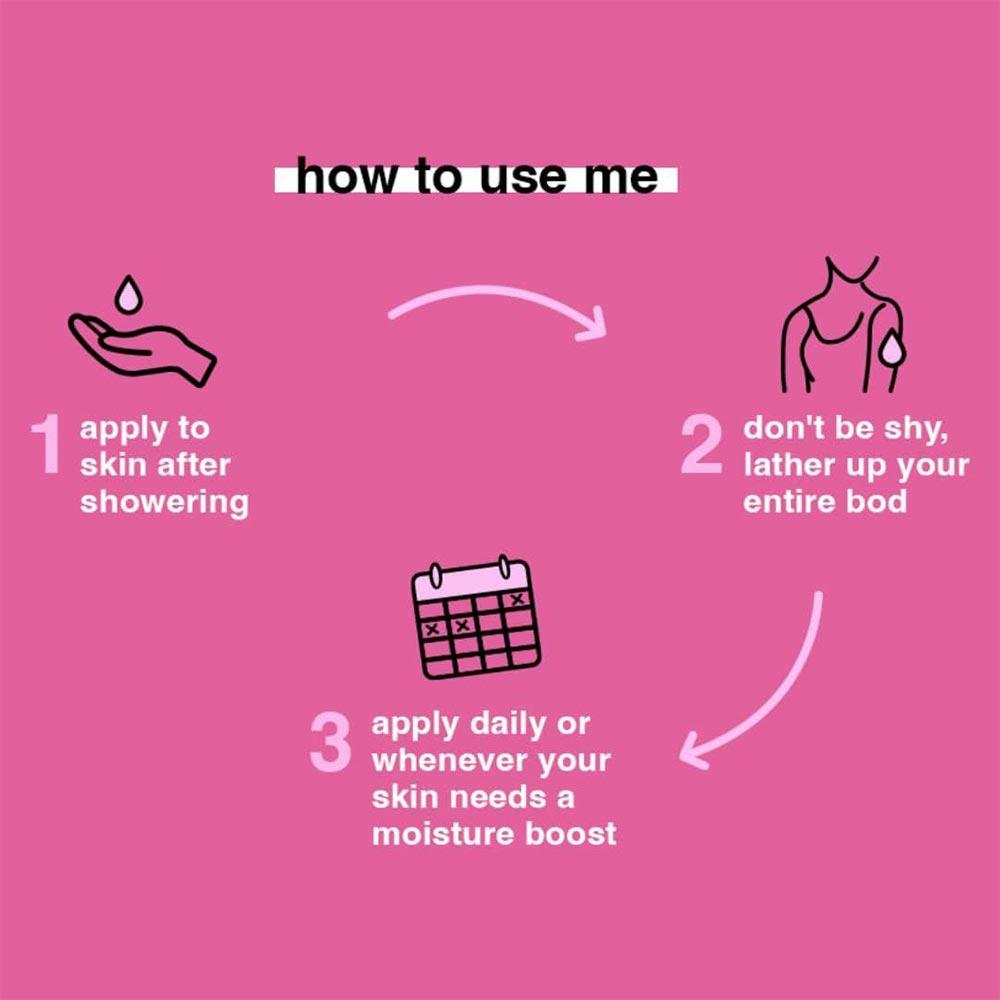 how to use me

1 apply to skin after showering

2 don't be shy, lather up your entire bod

3 apply daily or whenever your skin needs a moisture boost