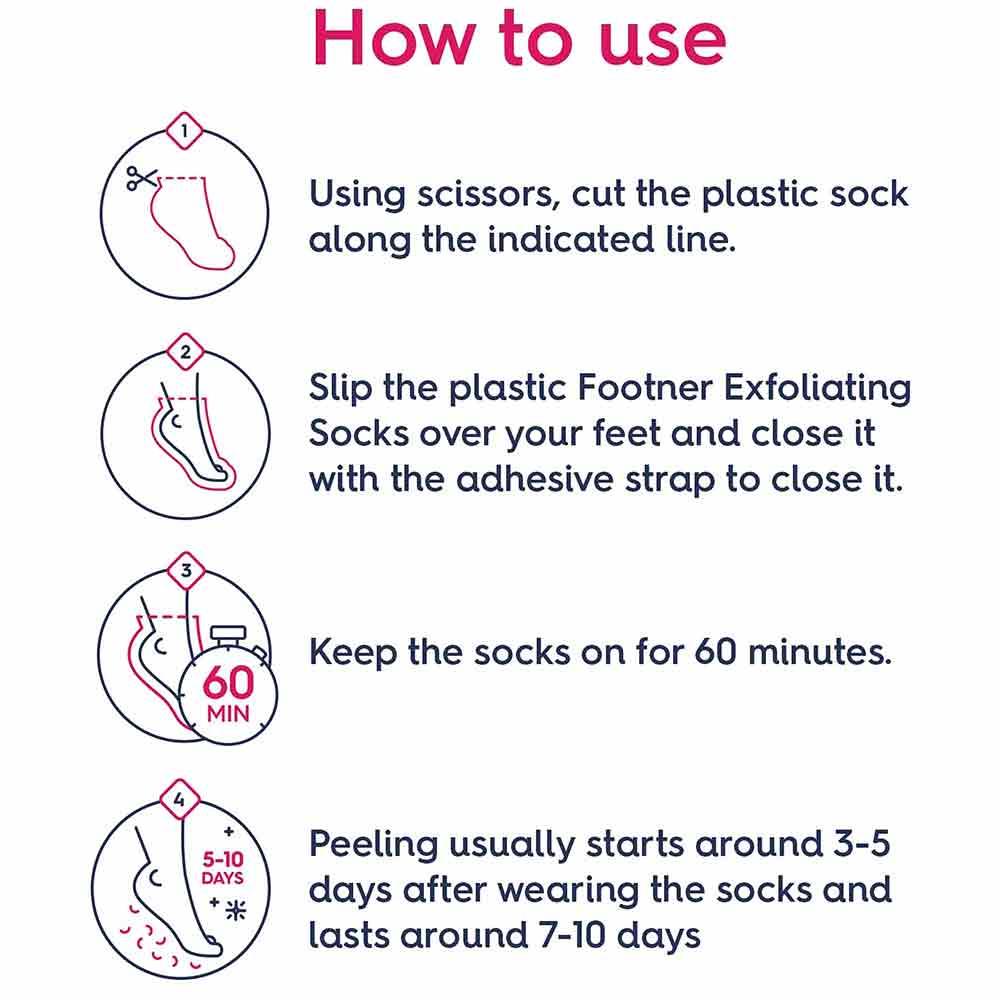 How to use

1

Using scissors, cut the plastic sock along the indicated line.

2

Slip the plastic Footner Exfoliating Socks over your feet and close it with the adhesive strap to close it.

3

60 MIN

Keep the socks on for 60 minutes.

4

5-10 DAYS

Peeling usually starts around 3-5 days after wearing the socks and lasts around 7-10 days