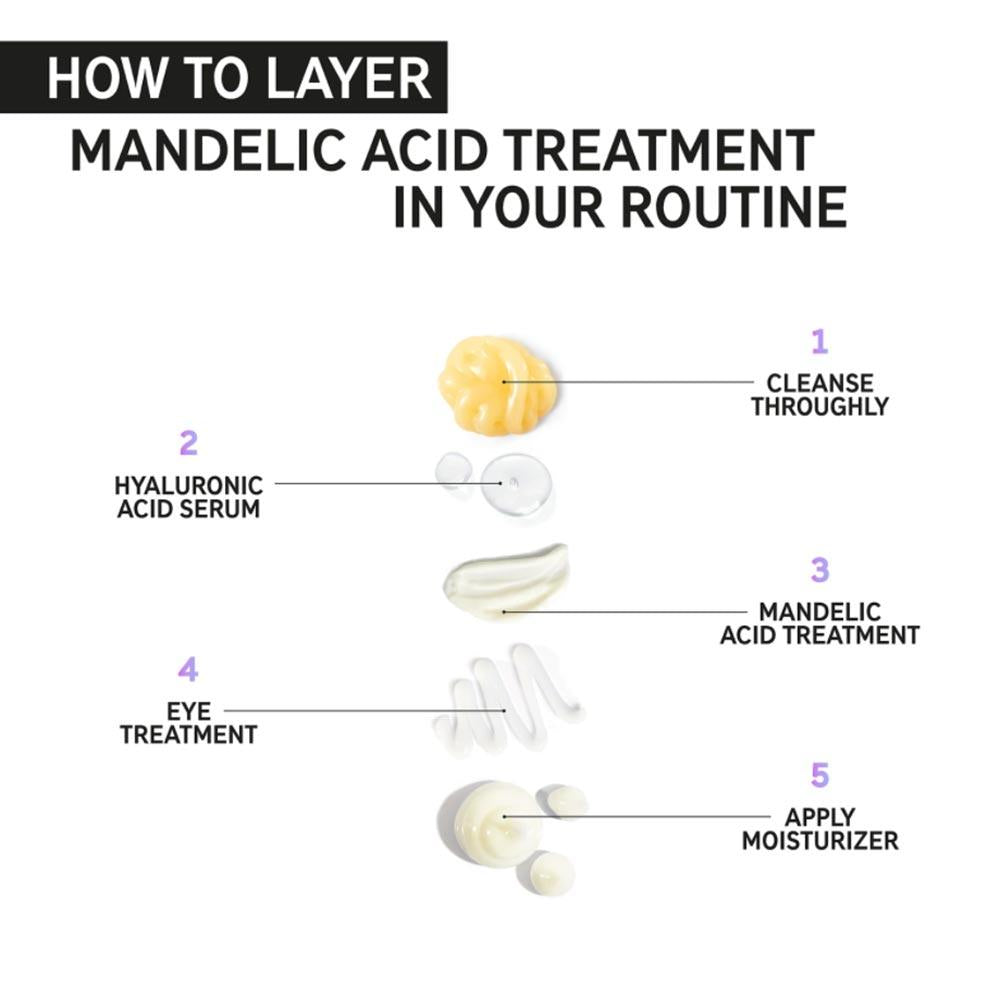 HOW TO LAYER
MANDELIC ACID TREATMENT IN YOUR ROUTINE

1
CLEANSE THROUGHLY

2
HYALURONIC ACID SERUM

3
MANDELIC ACID TREATMENT

4
EYE TREATMENT

5
APPLY MOISTURIZER