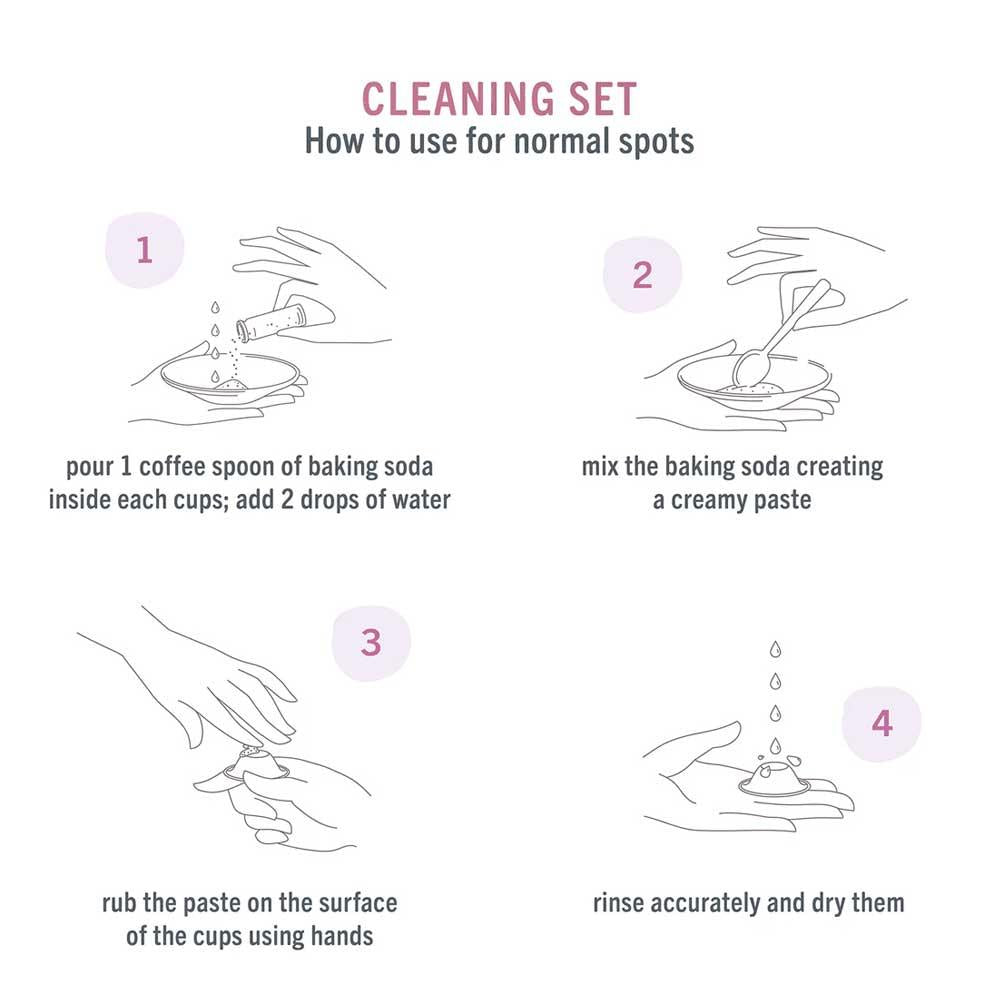 CLEANING SET
How to use for normal spots

1

pour 1 coffee spoon of baking soda inside each cups; add 2 drops of water

2

mix the baking soda creating a creamy paste

3

rub the paste on the surface of the cups using hands

4

rinse accurately and dry them