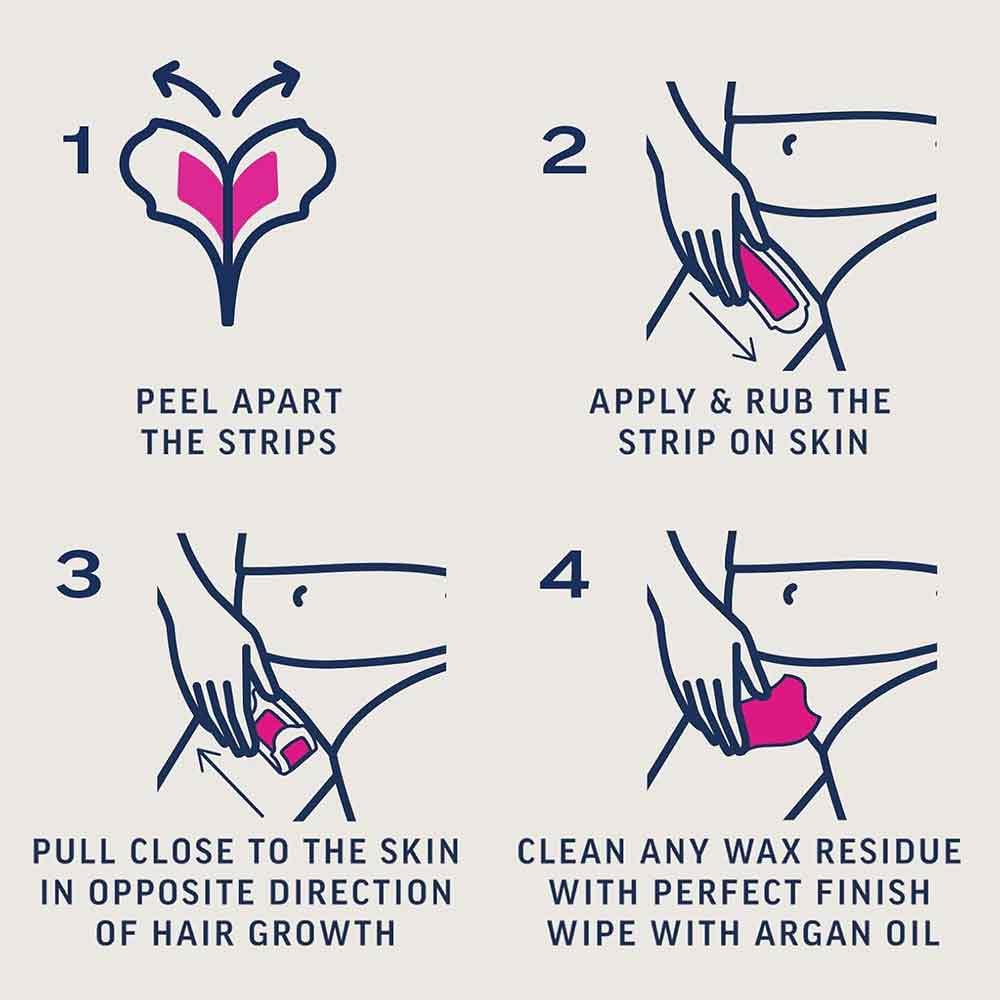 1

PEEL APART THE STRIPS

2

APPLY & RUB THE STRIP ON SKIN

3

PULL CLOSE TO THE SKIN IN OPPOSITE DIRECTION OF HAIR GROWTH

4

CLEAN ANY WAX RESIDUE WITH PERFECT FINISH WIPE WITH ARGAN OIL