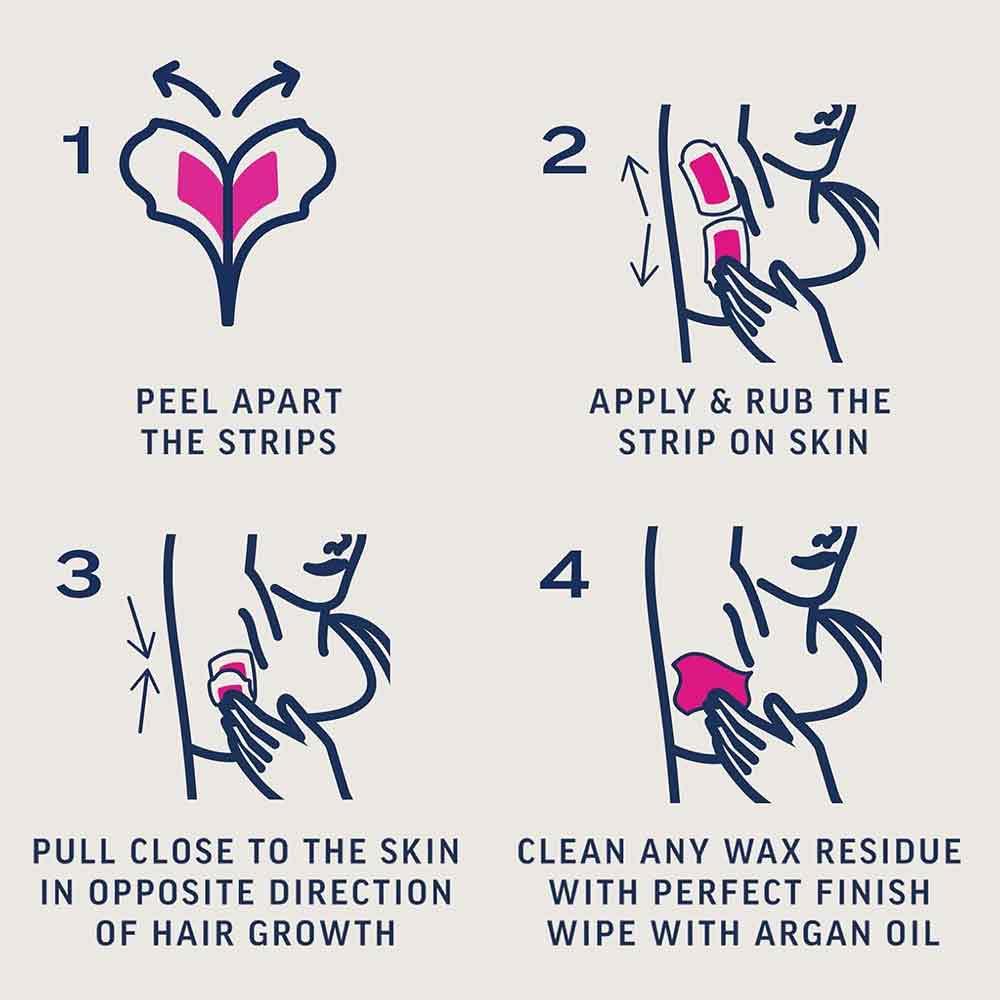 1

PEEL APART THE STRIPS

2

APPLY & RUB THE STRIP ON SKIN

3

PULL CLOSE TO THE SKIN IN OPPOSITE DIRECTION OF HAIR GROWTH

4

CLEAN ANY WAX RESIDUE WITH PERFECT FINISH WIPE WITH ARGAN OIL