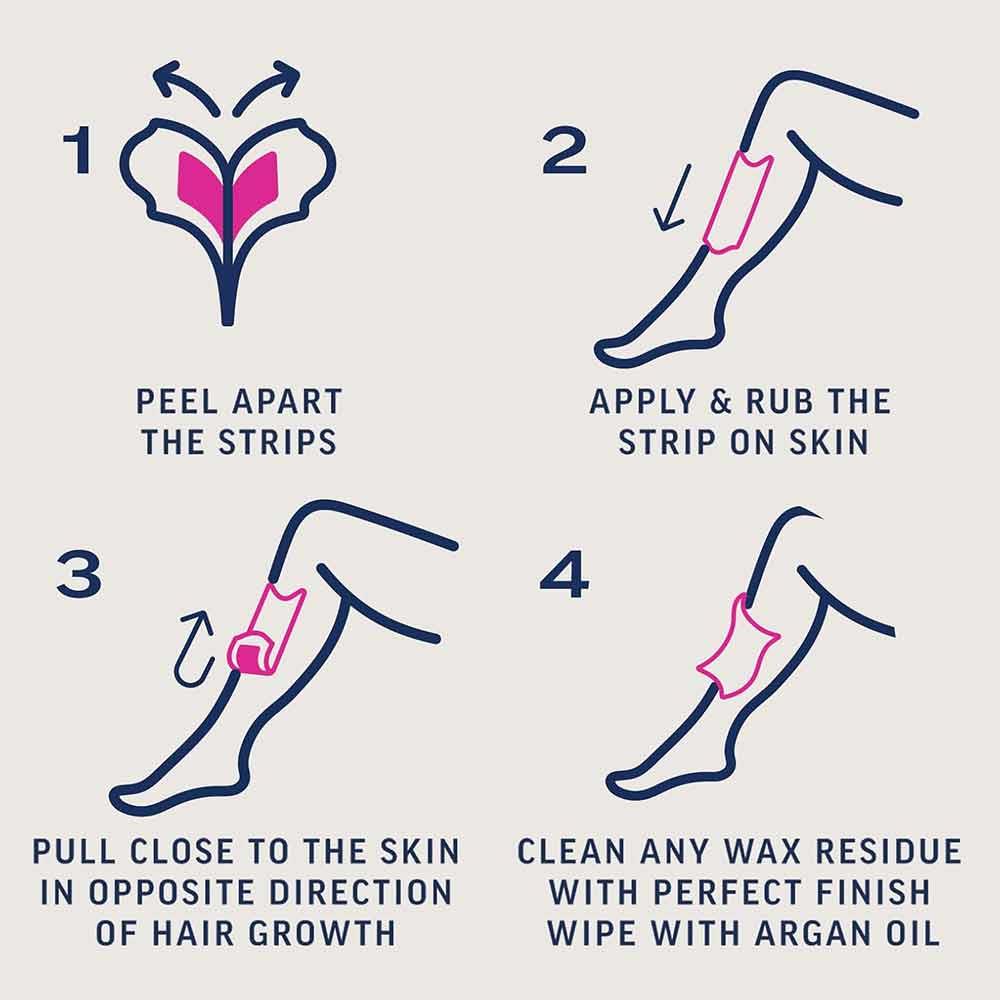 1

PEEL APART THE STRIPS

2

APPLY & RUB THE STRIP ON SKIN

3

PULL CLOSE TO THE SKIN IN OPPOSITE DIRECTION OF HAIR GROWTH

4

CLEAN ANY WAX RESIDUE WITH PERFECT FINISH WIPE WITH ARGAN OIL