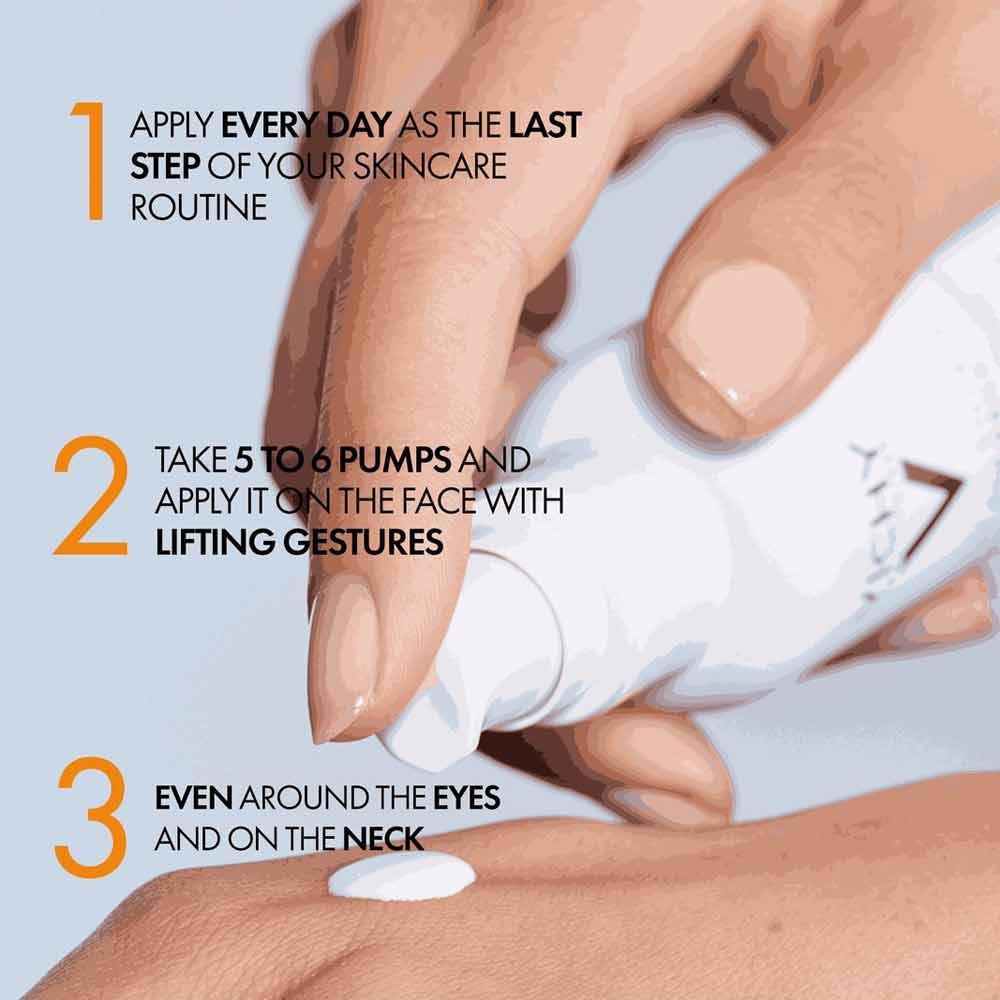 1 APPLY EVERY DAY AS THE LAST STEP OF YOUR SKINCARE ROUTINE

2 TAKE 5 TO 6 PUMPS AND APPLY IT ON THE FACE WITH LIFTING GESTURES

3 EVEN AROUND THE EYES AND ON THE NECK

VICHY